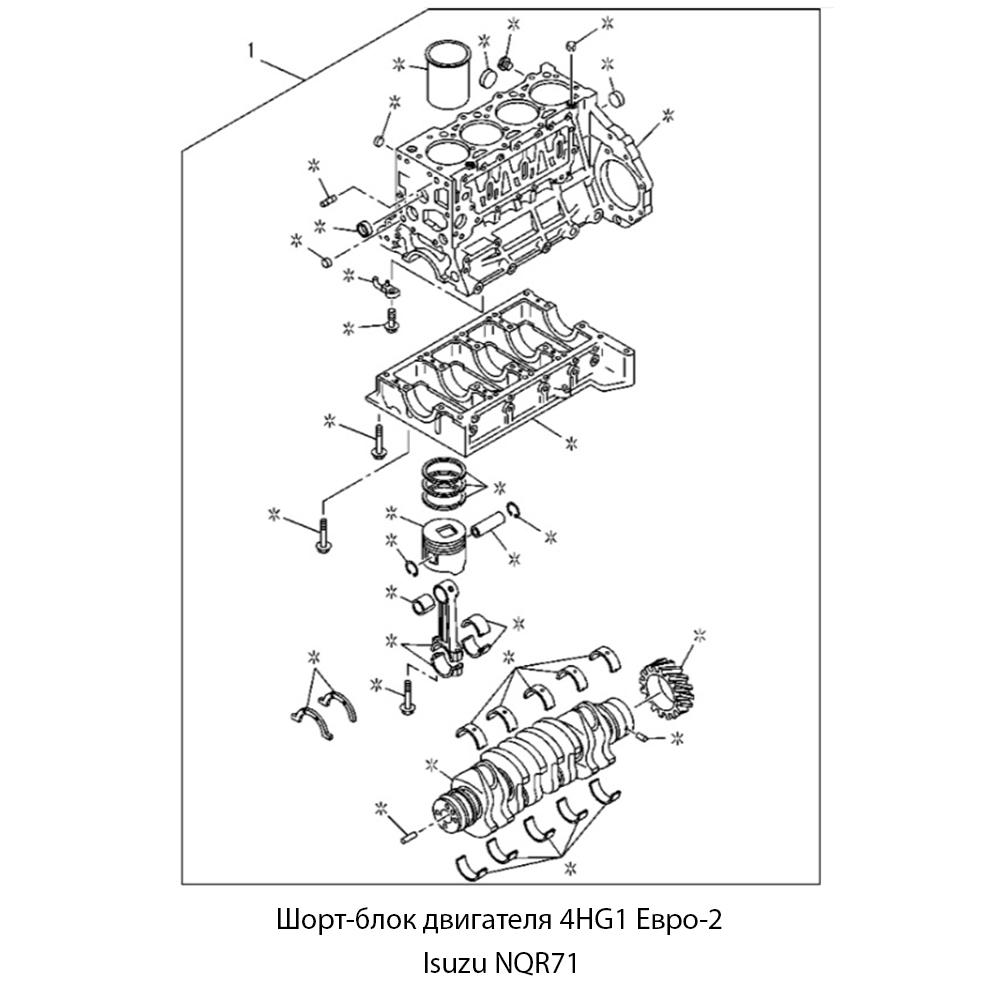 1

Шорт-блок двигателя 4HG1 Евро-2
Isuzu NQR71